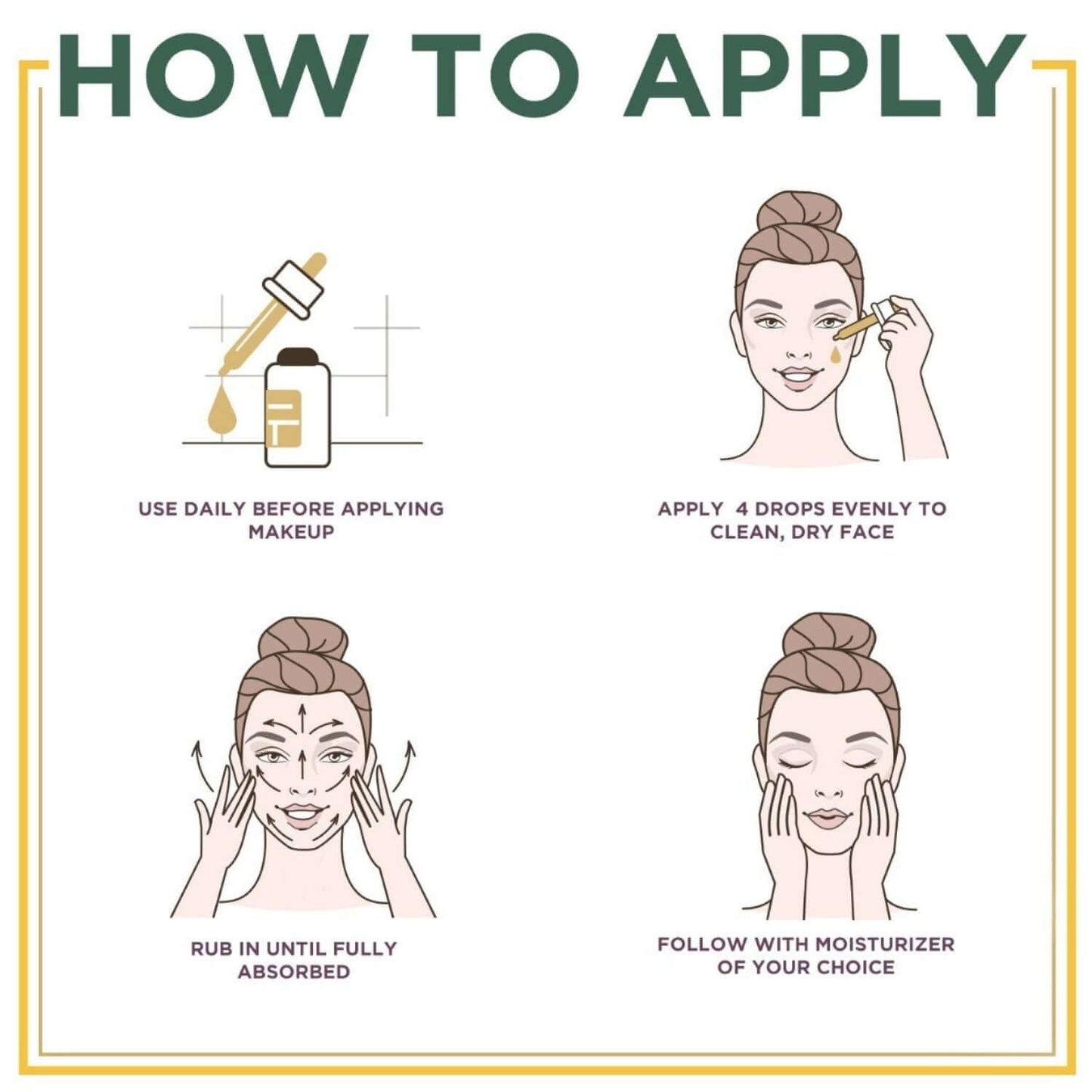 HOW TO APPLY

USE DAILY BEFORE APPLYING MAKEUP

APPLY 4 DROPS EVENLY TO CLEAN, DRY FACE

RUB IN UNTIL FULLY ABSORBED

FOLLOW WITH MOISTURIZER OF YOUR CHOICE